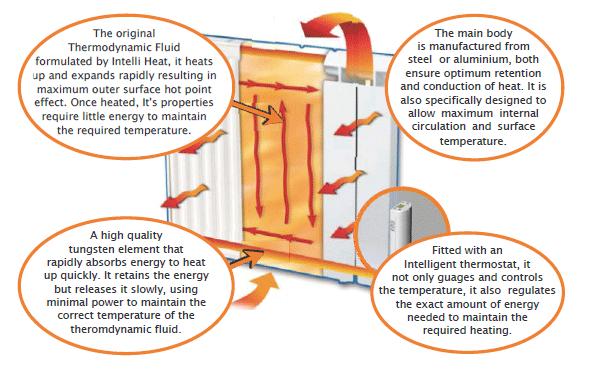 The original Thermodynamic Fluid formulated by Intelli Heat, it heats up and expands rapidly resulting in maximum outer surface hot point effect. Once heated, It's properties require little energy to maintain the required temperature.

The main body is manufactured from steel or aluminium, both ensure optimum retention and conduction of heat. It is also specifically designed to allow maximum internal circulation and surface temperature.

A high quality tungsten element that rapidly absorbs energy to heat up quickly. It retains the energy but releases it slowly, using minimal power to maintain the correct temperature of the theromdynamic fluid.

Fitted with an Intelligent thermostat, it not only guages and controls the temperature, it also regulates the exact amount of energy needed to maintain the required heating.